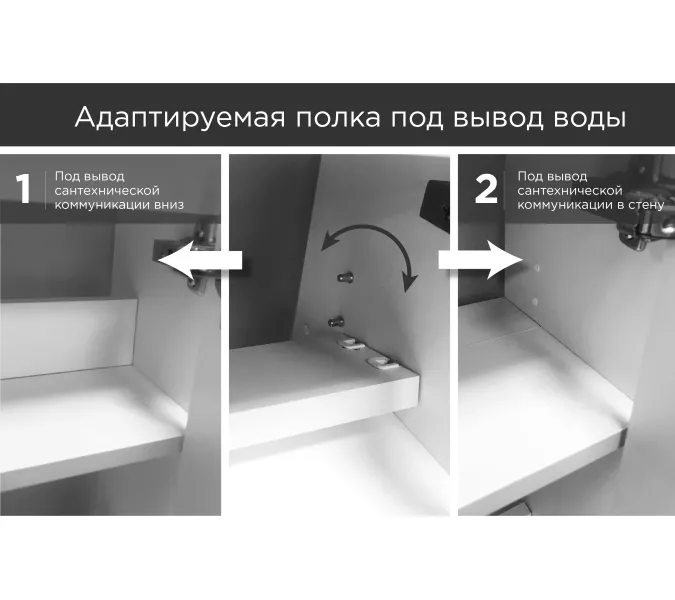 Адаптируемая полка под вывод воды

1 Под вывод сантехнической коммуникации вниз

2 Под вывод сантехнической коммуникации в стену