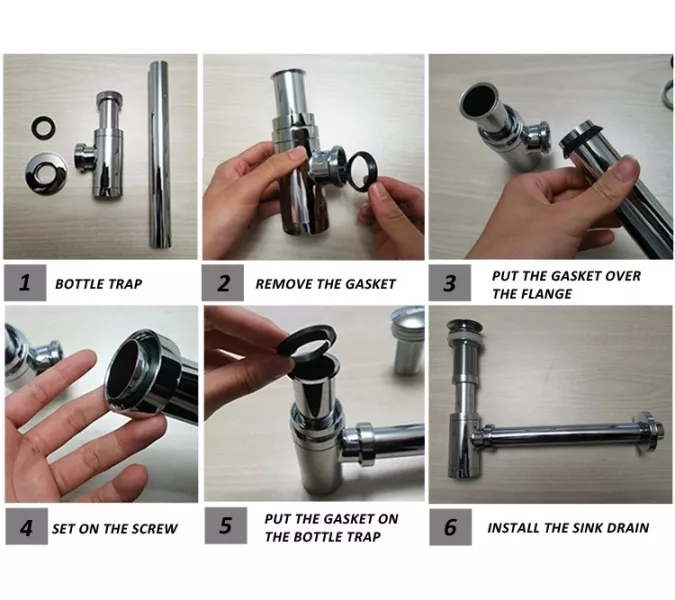 1 BOTTLE TRAP

2 REMOVE THE GASKET

3 PUT THE GASKET OVER THE FLANGE

4 SET ON THE SCREW

5 PUT THE GASKET ON THE BOTTLE TRAP

6 INSTALL THE SINK DRAIN