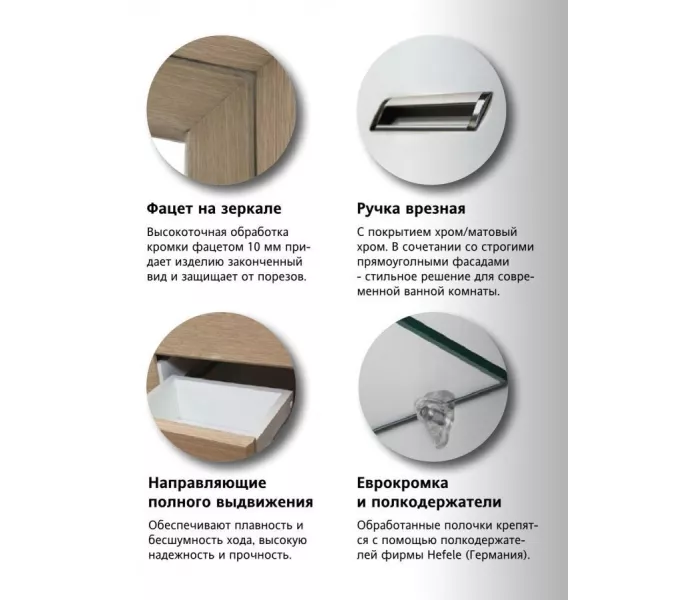 Фацет на зеркале

Высокоточная обработка кромки фацетом 10 мм придает изделию законченный вид и защищает от порезов.

Ручка врезная

С покрытием хром/матовый хром. В сочетании со строгими прямоугольными фасадами - стильное решение для современной ванной комнаты.

Направляющие полного выдвижения

Обеспечивают плавность и бесшумность хода, высокую надежность и прочность.

Еврокромка и полкодержатели

Обработанные полочки крепятся с помощью полкодержателей фирмы Hefele (Германия).