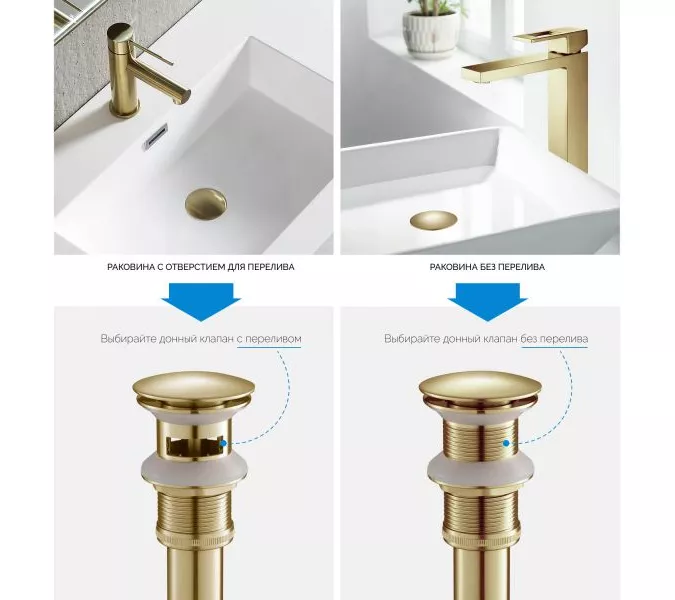 РАКОВИНА С ОТВЕРСТИЕМ ДЛЯ ПЕРЕЛИВА

Выбирайте донный клапан с переливом

РАКОВИНА БЕЗ ПЕРЕЛИВА

Выбирайте донный клапан без перелива