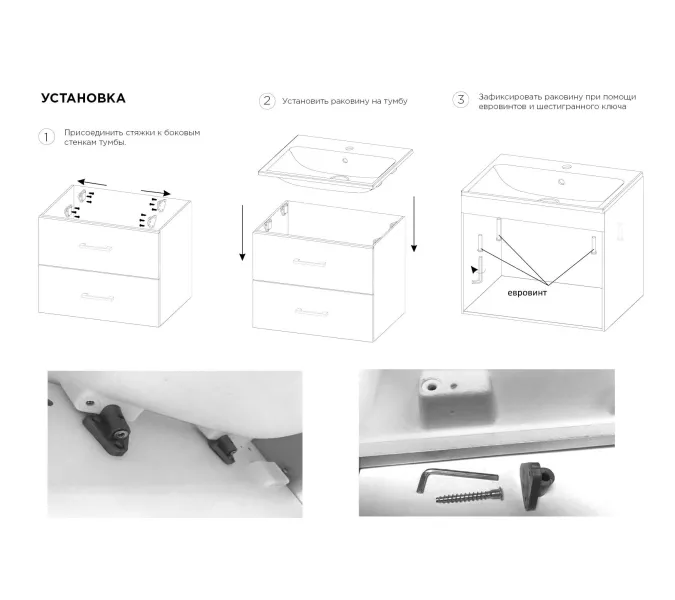 УСТАНОВКА

1 Присоединить стяжки к боковым стенкам тумбы.

2 Установить раковину на тумбу

3 Зафиксировать раковину при помощи евровинтов и шестигранного ключа

евровинт