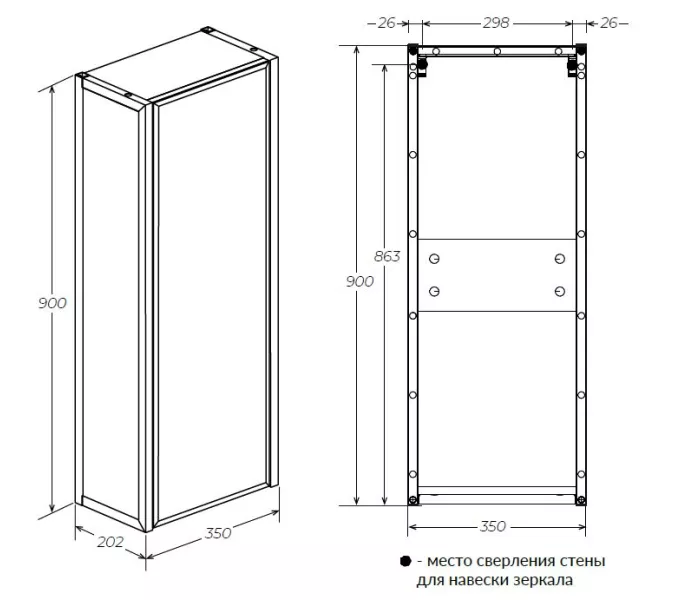 900

202

350

26

298

26

863

900

350

● - место сверления стены для навески зеркала