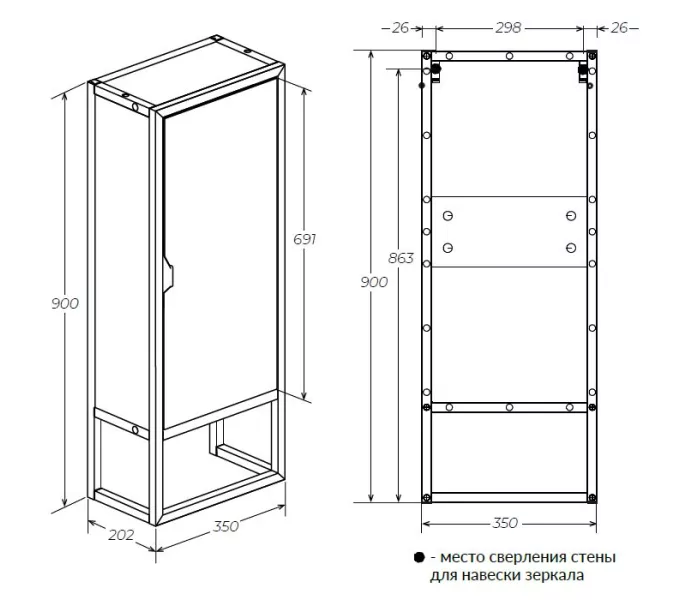 900
691
202
350
26
298
26
863
900
350
● - место сверления стены для навески зеркала