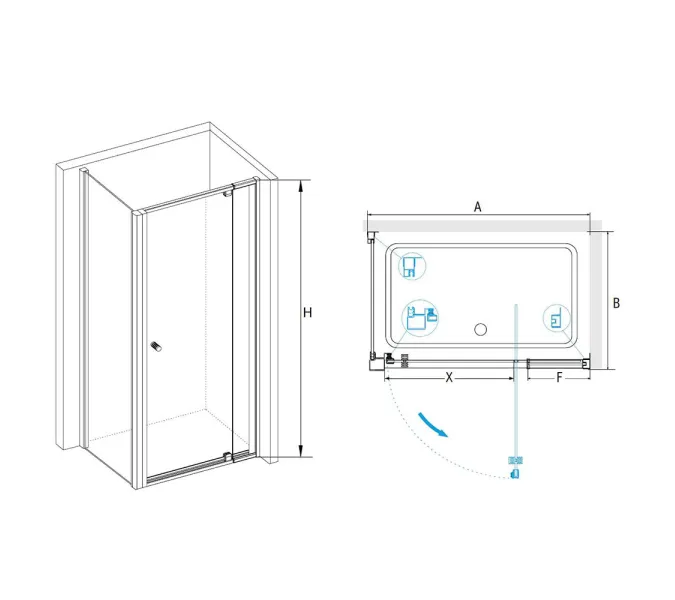 H

A

B

X

F