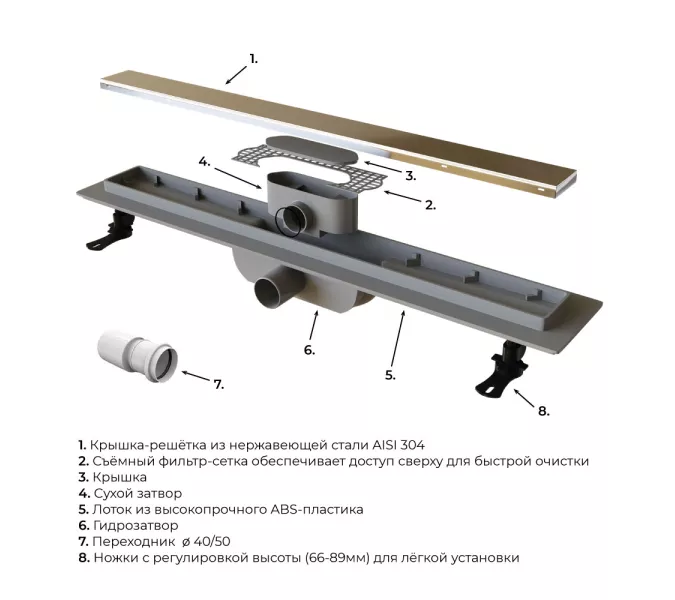 1.

4.

3.

2.

6.

5.

7.

8.

1. Крышка-решётка из нержавеющей стали AISI 304
2. Съёмный фильтр-сетка обеспечивает доступ сверху для быстрой очистки
3. Крышка
4. Сухой затвор
5. Лоток из высокопрочного ABS-пластика
6. Гидрозатвор
7. Переходник ø 40/50
8. Ножки с регулировкой высоты (66-89мм) для лёгкой установки