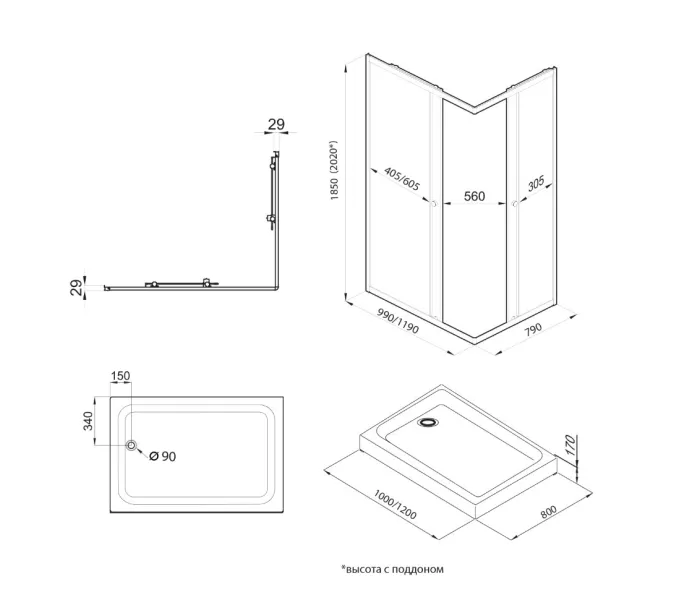 29

29

1850 (2020*)

405/605

560

305

990/1190

790

150

340

Ø 90

170

1000/1200

800

*высота с поддоном