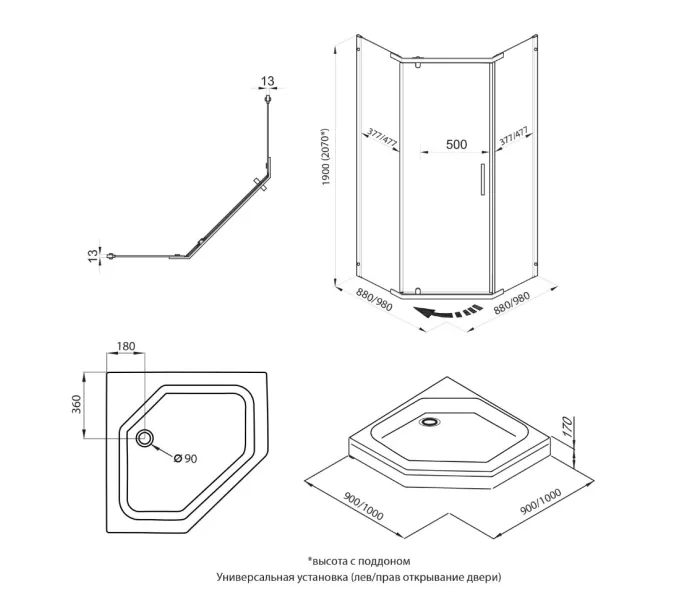 13

13

1900 (2070*)

377/477

500

377/477

880/980

880/980

180

360

Ø 90

170

900/1000

900/1000

*высота с поддоном
Универсальная установка (лев/прав открывание двери)