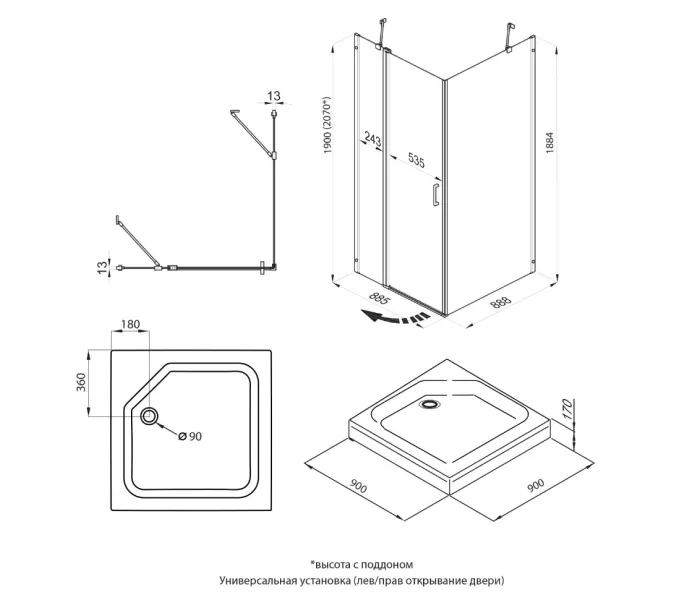 13

13

1900 (2070*)

243

535

1884

885

888

180

360

Ø 90

170

900

900

*высота с поддоном
Универсальная установка (лев/прав открывание двери)