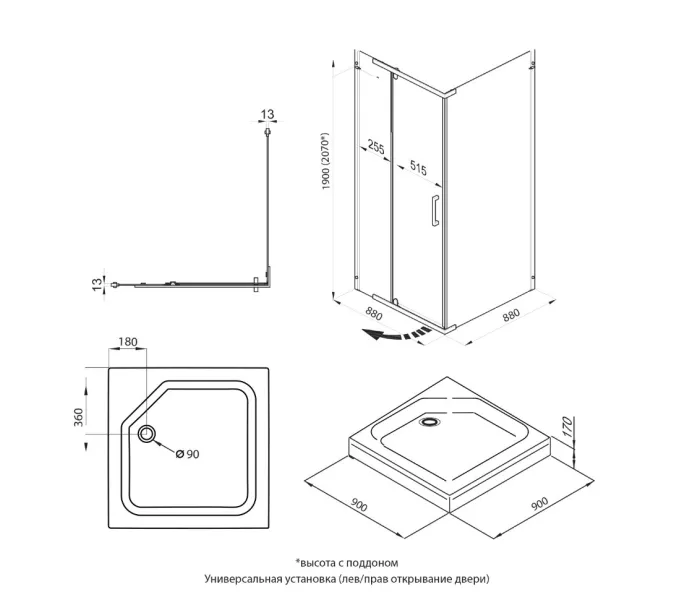 13

13

1900 (2070*)

255

515

880

880

180

360

Ø 90

170

900

900

*высота с поддоном
Универсальная установка (лев/прав открывание двери)