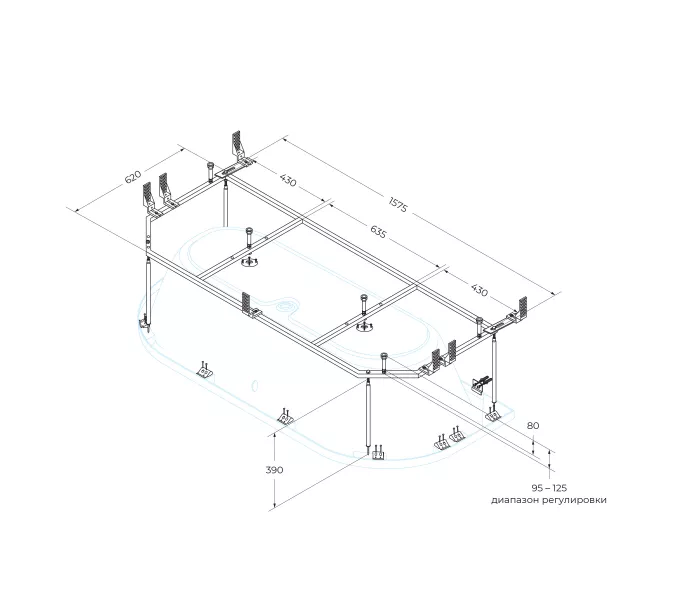 620
430
1575
635
430
80
390
95 – 125
диапазон регулировки