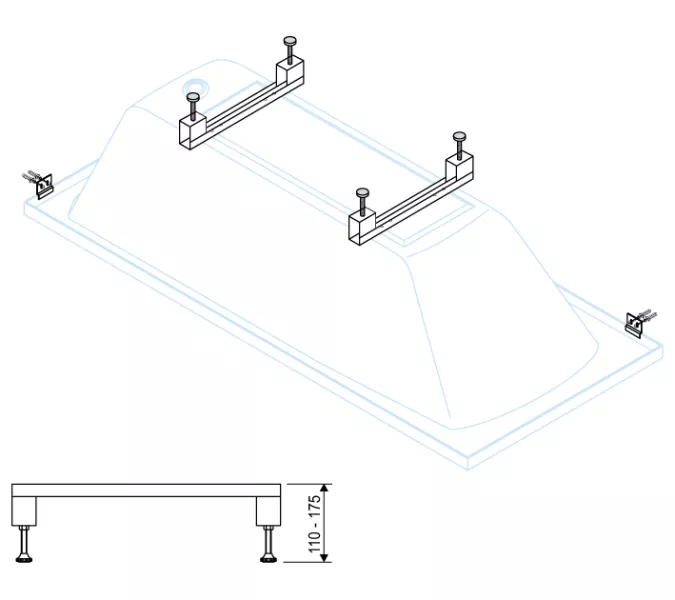 110 - 175