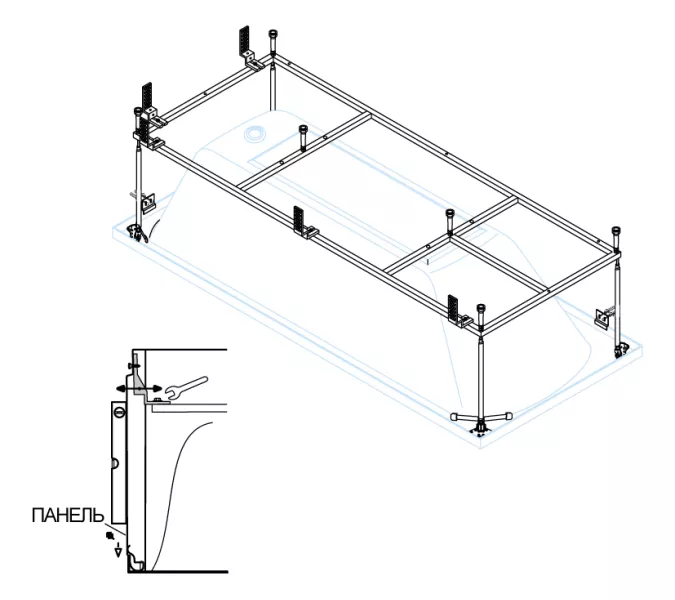 ПАНЕЛЬ