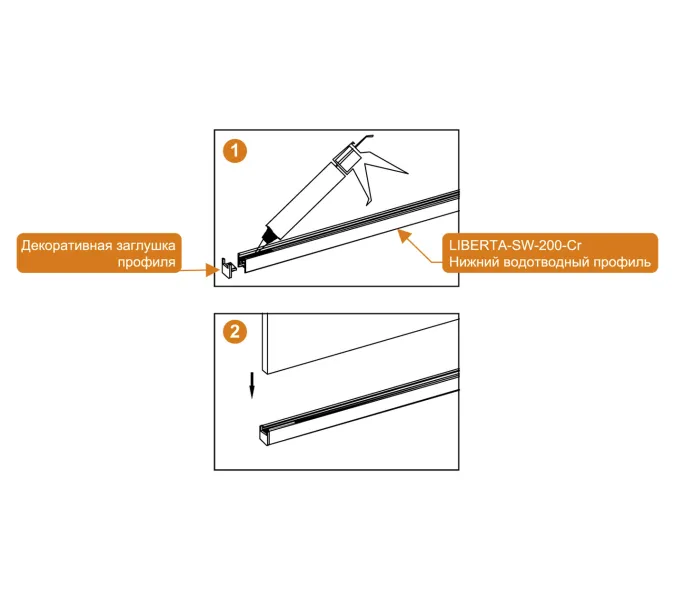 1

Декоративная заглушка профиля

LIBERTA-SW-200-Cr
Нижний водотводный профиль

2