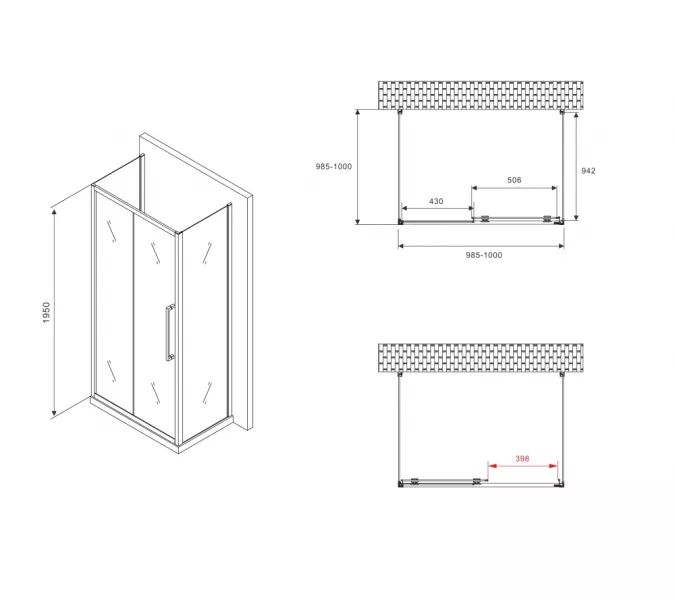 1950

985-1000

506

942

430

985-1000

398