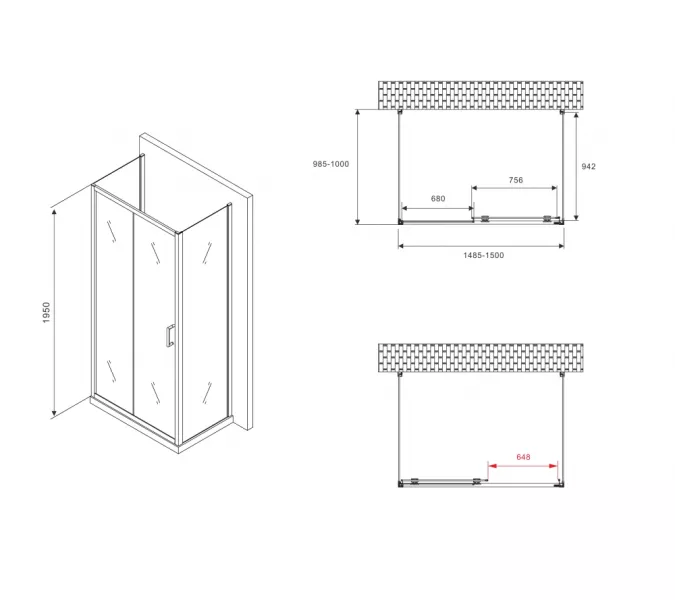 1950

985-1000

942

756

680

1485-1500

648