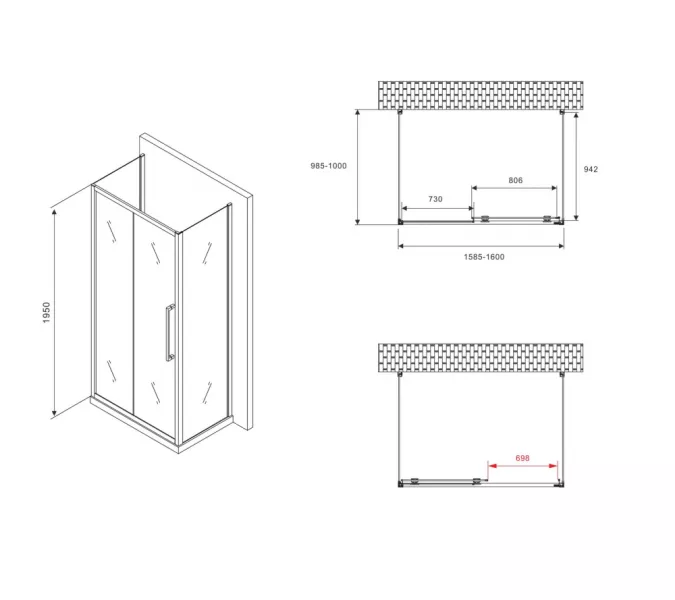 1950

985-1000

942

806

730

1585-1600

698