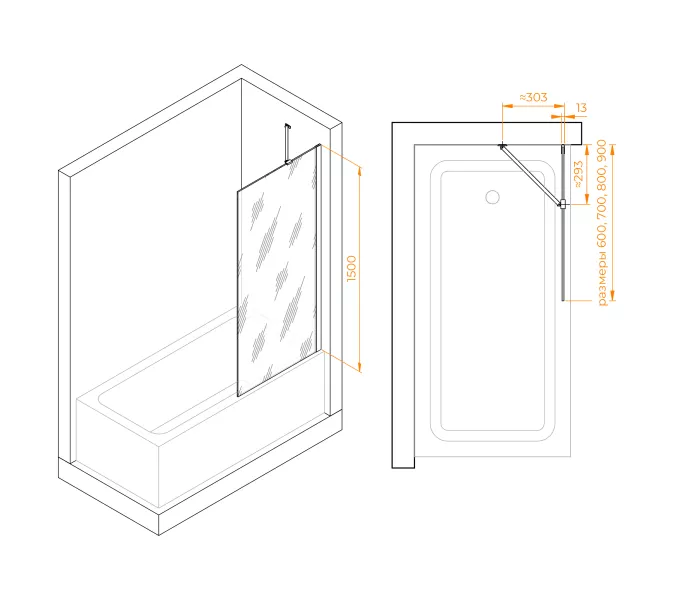 1500

≈303

13

≈293

размеры 600, 700, 800, 900