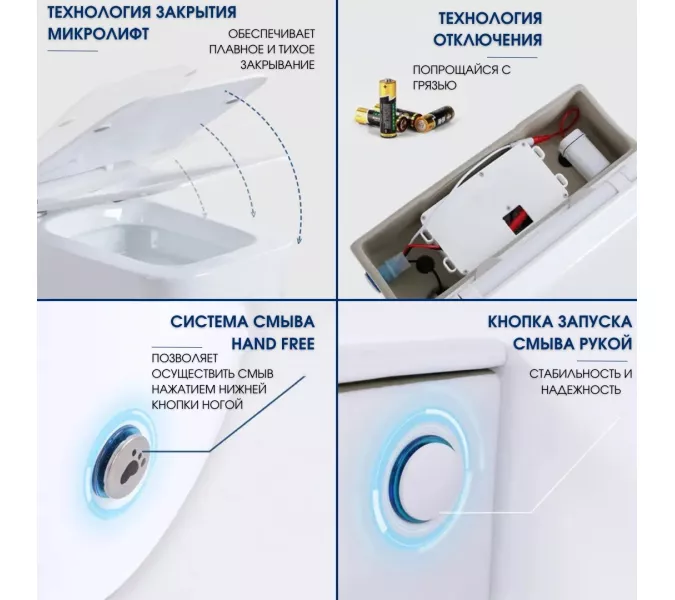 ТЕХНОЛОГИЯ ЗАКРЫТИЯ МИКРОЛИФТ

ОБЕСПЕЧИВАЕТ ПЛАВНОЕ И ТИХОЕ ЗАКРЫВАНИЕ

ТЕХНОЛОГИЯ ОТКЛЮЧЕНИЯ

ПОПРОЩАЙСЯ С ГРЯЗЬЮ

СИСТЕМА СМЫВА HAND FREE

ПОЗВОЛЯЕТ ОСУЩЕСТВИТЬ СМЫВ НАЖАТИЕМ НИЖНЕЙ КНОПКИ НОГОЙ

КНОПКА ЗАПУСКА СМЫВА РУКОЙ

СТАБИЛЬНОСТЬ И НАДЕЖНОСТЬ