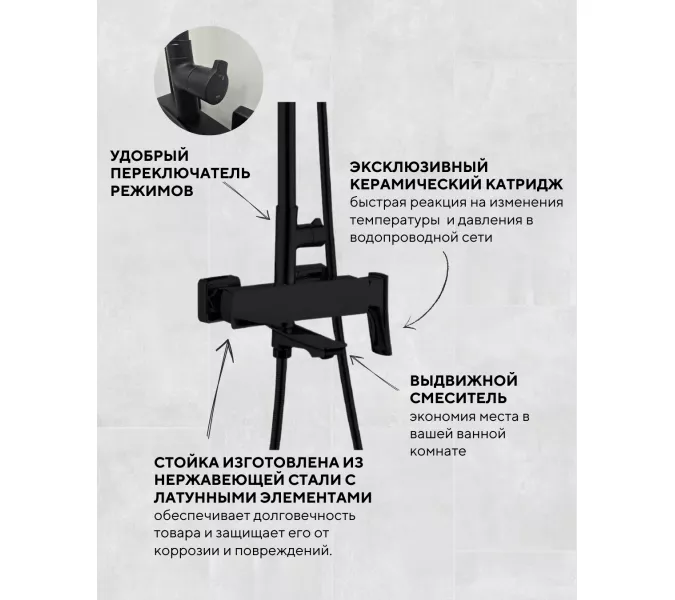 УДОБРЫЙ ПЕРЕКЛЮЧАТЕЛЬ РЕЖИМОВ

ЭКСКЛЮЗИВНЫЙ КЕРАМИЧЕСКИЙ КАТРИДЖ
быстрая реакция на изменения температуры и давления в водопроводной сети

ВЫДВИЖНОЙ СМЕСИТЕЛЬ
экономия места в вашей ванной комнате

СТОЙКА ИЗГОТОВЛЕНА ИЗ НЕРЖАВЕЮЩЕЙ СТАЛИ С ЛАТУННЫМИ ЭЛЕМЕНТАМИ
обеспечивает долговечность товара и защищает его от коррозии и повреждений.