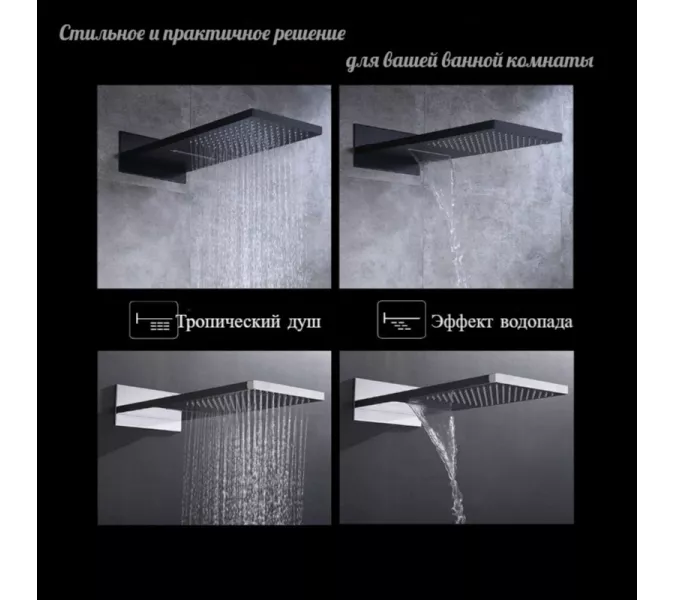 Стильное и практичное решение
для вашей ванной комнаты

Тропический душ

Эффект водопада