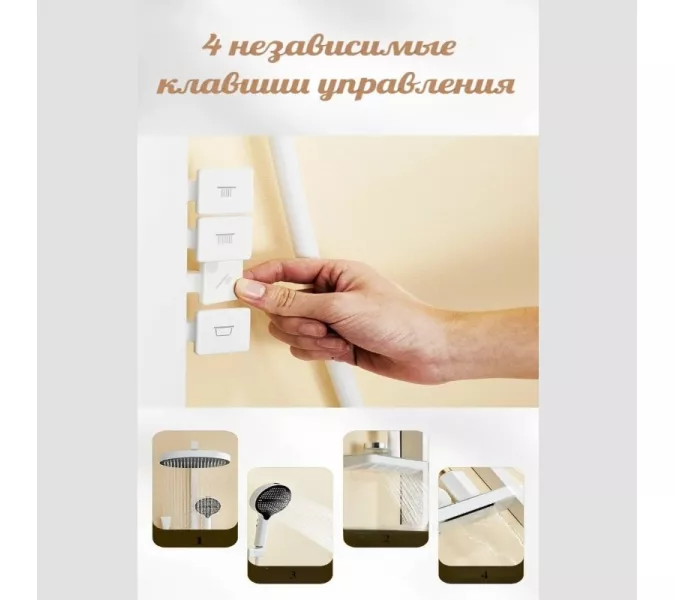 4 независимые клавиши управления

1

3

2

4