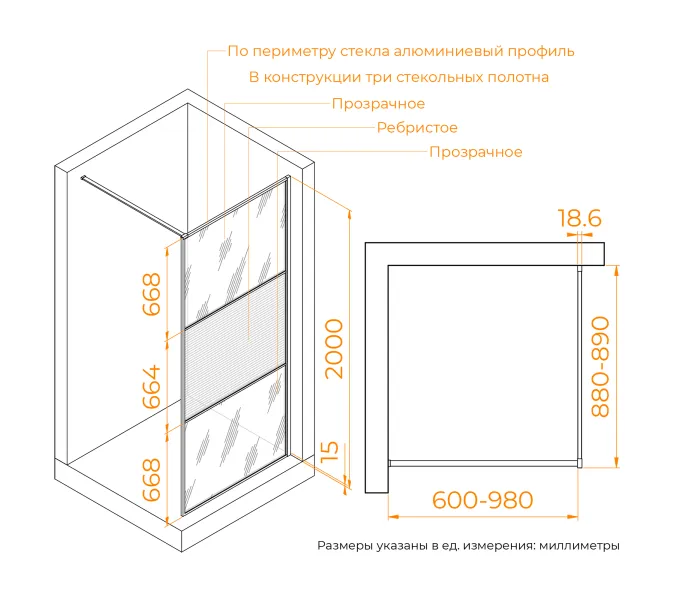 По периметру стекла алюминиевый профиль
В конструкции три стекольных полотна
Прозрачное
Ребристое
Прозрачное

668
664
668
2000
15

18.6
880-890
600-980

Размеры указаны в ед. измерения: миллиметры