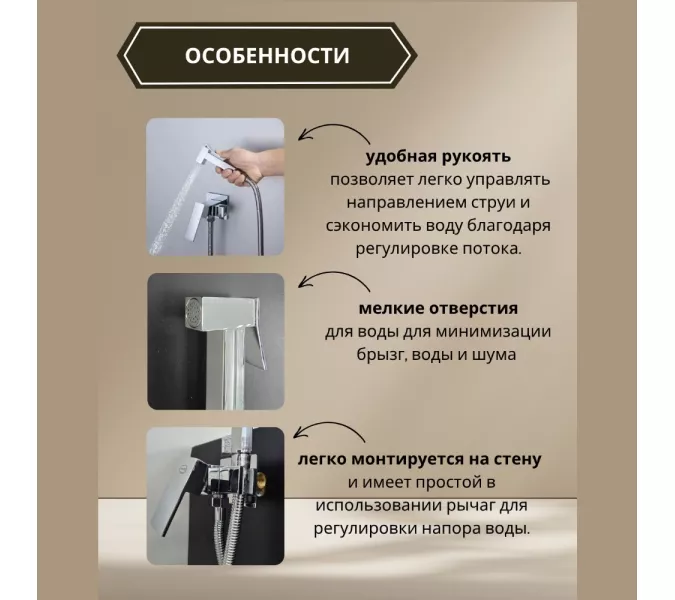 ОСОБЕННОСТИ

удобная рукоять
позволяет легко управлять направлением струи и сэкономить воду благодаря регулировке потока.

мелкие отверстия
для воды для минимизации брызг, воды и шума

легко монтируется на стену
и имеет простой в использовании рычаг для регулировки напора воды.