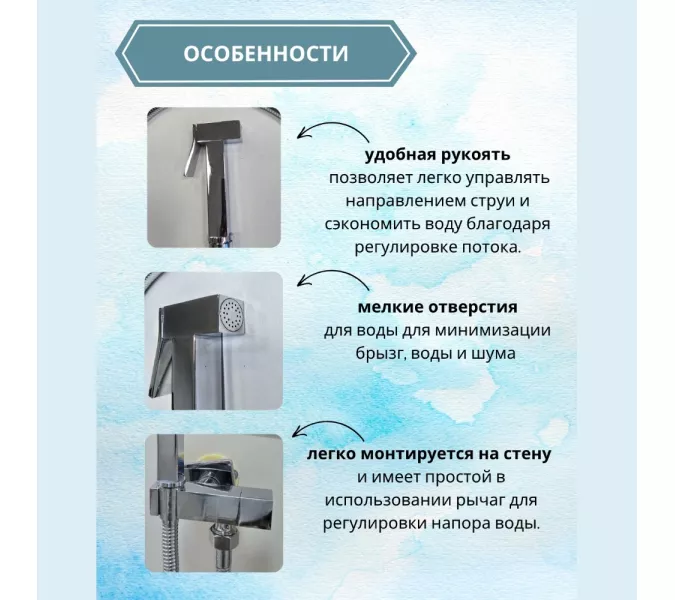 ОСОБЕННОСТИ

удобная рукоять
позволяет легко управлять направлением струи и сэкономить воду благодаря регулировке потока.

мелкие отверстия
для воды для минимизации брызг, воды и шума

легко монтируется на стену
и имеет простой в использовании рычаг для регулировки напора воды.