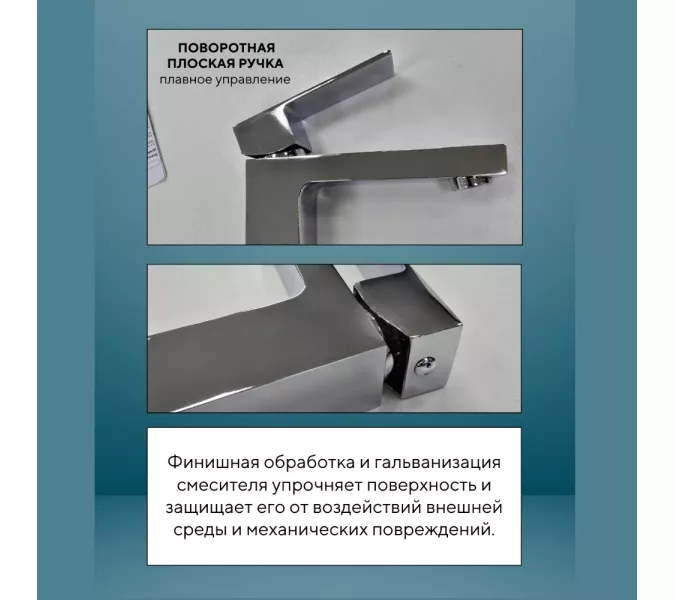 ПОВОРОТНАЯ ПЛОСКАЯ РУЧКА
плавное управление

Финишная обработка и гальванизация смесителя упрочняет поверхность и защищает его от воздействий внешней среды и механических повреждений.