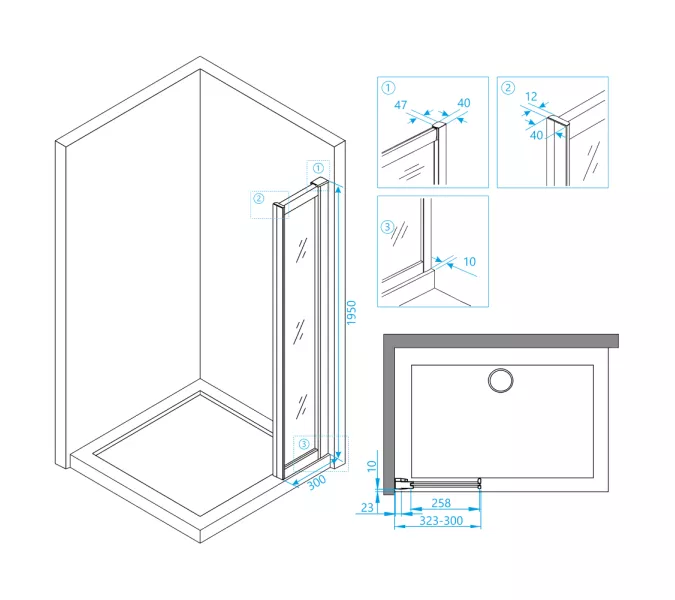 ①
②
1950
③
300
①
47
40
②
12
40
③
10
10
23
258
323-300