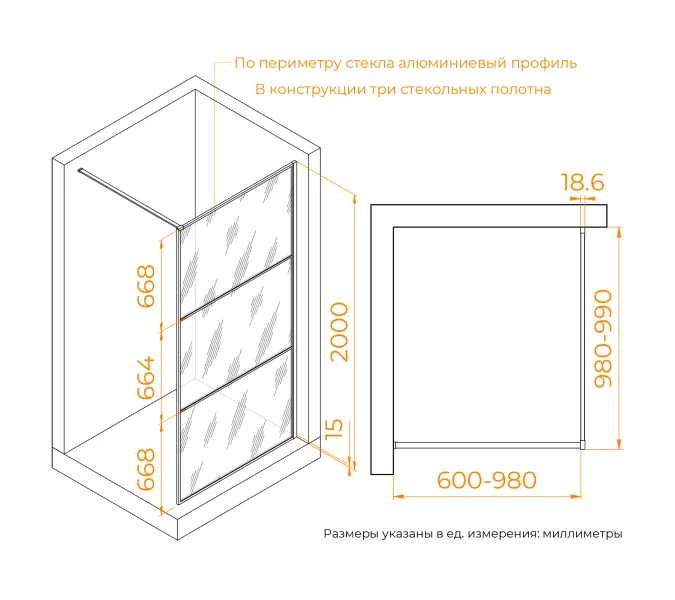 По периметру стекла алюминиевый профиль
В конструкции три стекольных полотна

668
664
668
2000
15

18.6
980-990
600-980

Размеры указаны в ед. измерения: миллиметры