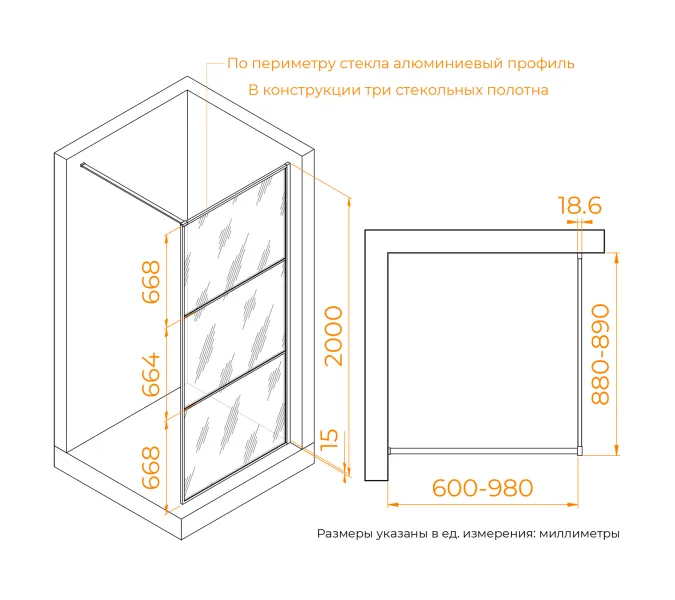 По периметру стекла алюминиевый профиль
В конструкции три стекольных полотна

668
664
668
2000
15

18.6
880-890
600-980

Размеры указаны в ед. измерения: миллиметры