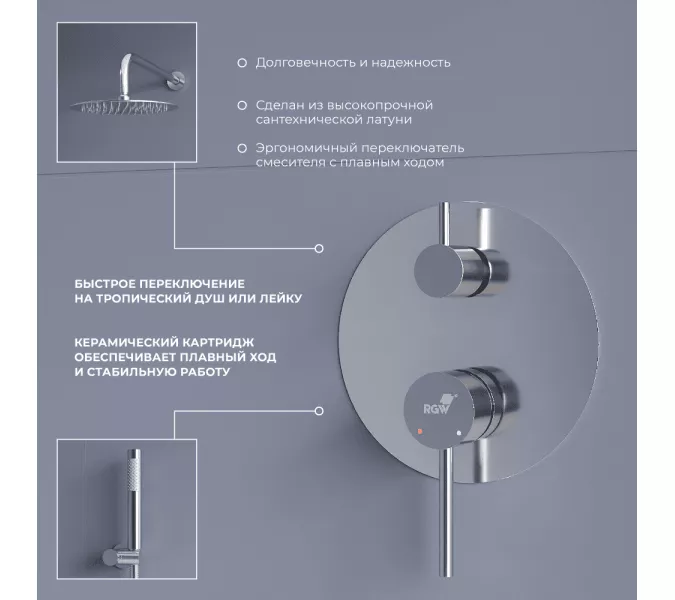 Долговечность и надежность

Сделан из высокопрочной сантехнической латуни

Эргономичный переключатель смесителя с плавным ходом

БЫСТРОЕ ПЕРЕКЛЮЧЕНИЕ НА ТРОПИЧЕСКИЙ ДУШ ИЛИ ЛЕЙКУ

КЕРАМИЧЕСКИЙ КАРТРИДЖ ОБЕСПЕЧИВАЕТ ПЛАВНЫЙ ХОД И СТАБИЛЬНУЮ РАБОТУ

RGW