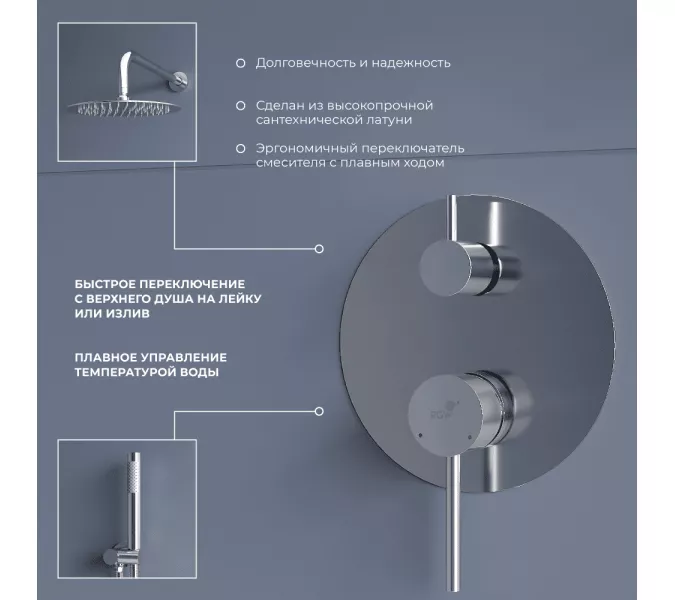 Долговечность и надежность

Сделан из высокопрочной сантехнической латуни

Эргономичный переключатель смесителя с плавным ходом

БЫСТРОЕ ПЕРЕКЛЮЧЕНИЕ С ВЕРХНЕГО ДУША НА ЛЕЙКУ ИЛИ ИЗЛИВ

ПЛАВНОЕ УПРАВЛЕНИЕ ТЕМПЕРАТУРОЙ ВОДЫ

RGW