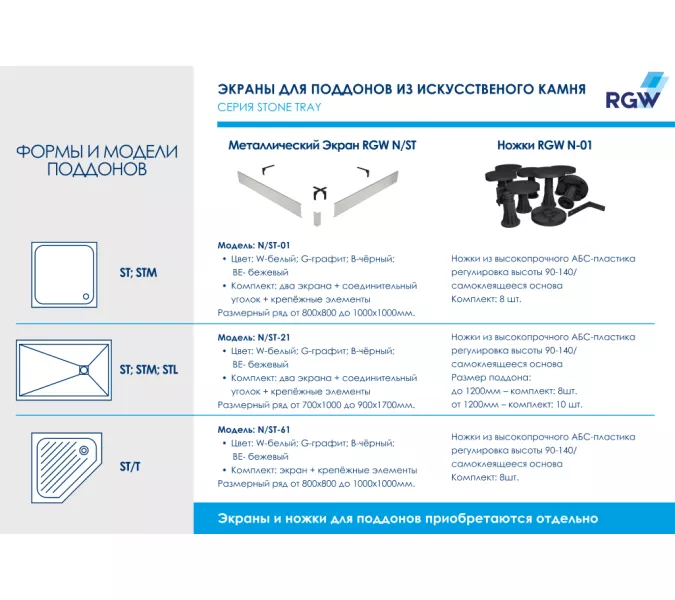 ЭКРАНЫ ДЛЯ ПОДДОНОВ ИЗ ИСКУССТВЕНОГО КАМНЯ
СЕРИЯ STONE TRAY

RGW

ФОРМЫ И МОДЕЛИ ПОДДОНОВ

Металлический Экран RGW N/ST

Ножки RGW N-01

ST; STM

Модель: N/ST-01
• Цвет: W-белый; G-графит; B-чёрный; BE- бежевый
• Комплект: два экрана + соединительный уголок + крепёжные элементы
Размерный ряд от 800х800 до 1000х1000мм.

Ножки из высокопрочного АБС-пластика регулировка высоты 90-140/ самоклеящееся основа
Комплект: 8 шт.

ST; STM; STL

Модель: N/ST-21
• Цвет: W-белый; G-графит; B-чёрный; BE- бежевый
• Комплект: два экрана + соединительный уголок + крепёжные элементы
Размерный ряд от 700х1000 до 900х1700мм.

Ножки из высокопрочного АБС-пластика регулировка высоты 90-140/ самоклеящееся основа
Размер поддона:
до 1200мм – комплект: 8шт.
от 1200мм – комплект: 10 шт.

ST/T

Модель: N/ST-61
• Цвет: W-белый; G-графит; B-чёрный; BE- бежевый
• Комплект: экран + крепёжные элементы
Размерный ряд от 800х800 до 1000х1000мм.

Ножки из высокопрочного АБС-пластика регулировка высоты 90-140/ самоклеящееся основа
Комплект: 8шт.

Экраны и ножки для поддонов приобретаются отдельно