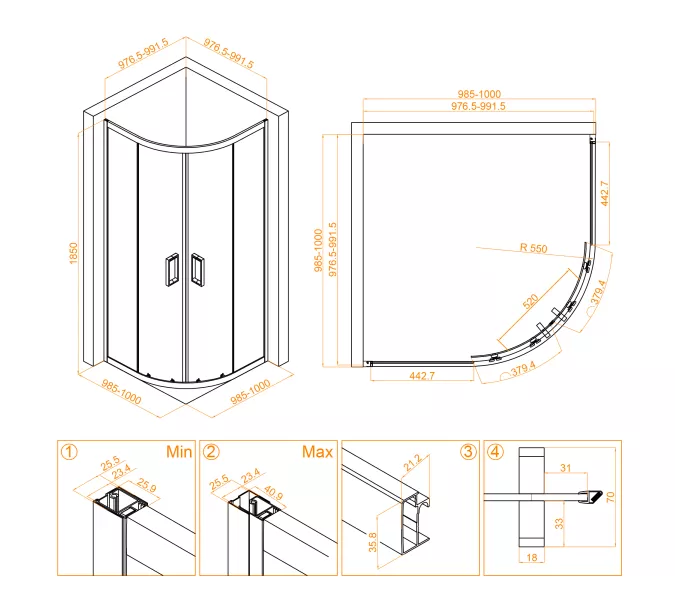 976.5-991.5
976.5-991.5
1850
985-1000
985-1000

985-1000
976.5-991.5
985-1000
976.5-991.5
442.7
R 550
520
379.4
442.7
379.4

① Min
25.5
23.4
25.9

② Max
25.5
23.4
40.9

③
21.2
35.8

④
31
70
33
18