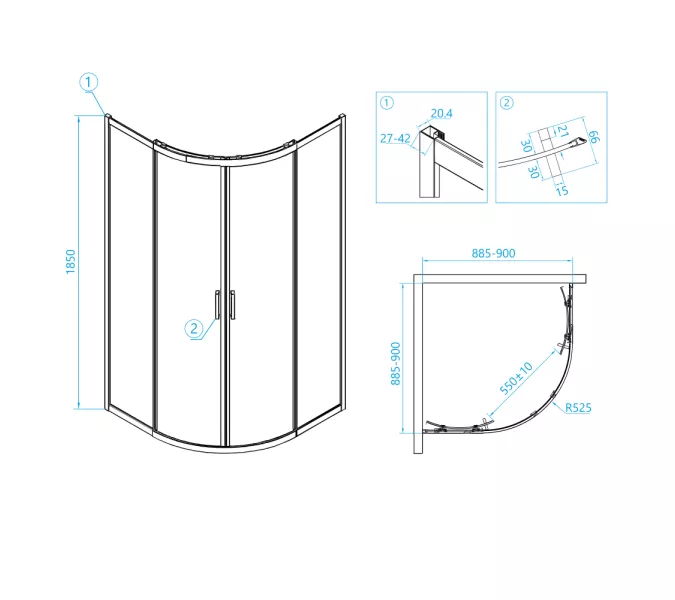 1

1850

2

1
20.4
27-42

2
21
66
30
30
15

885-900

885-900

550±10

R525