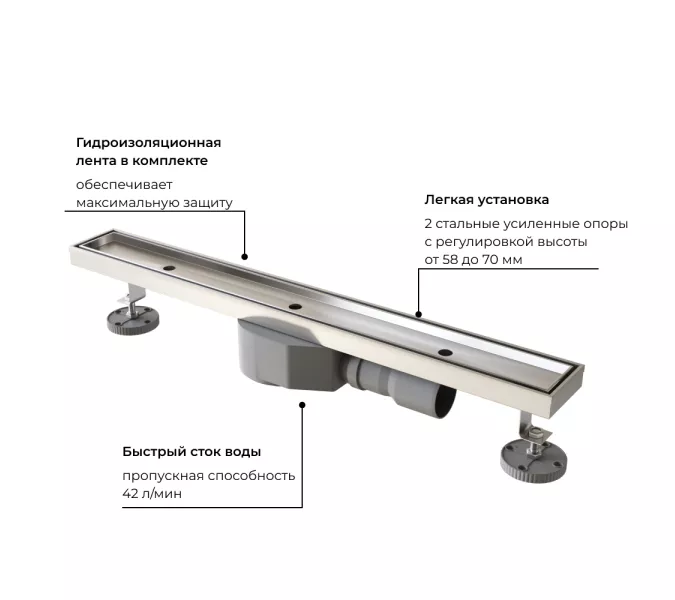 Гидроизоляционная лента в комплекте

обеспечивает максимальную защиту

Легкая установка

2 стальные усиленные опоры с регулировкой высоты от 58 до 70 мм

Быстрый сток воды

пропускная способность 42 л/мин