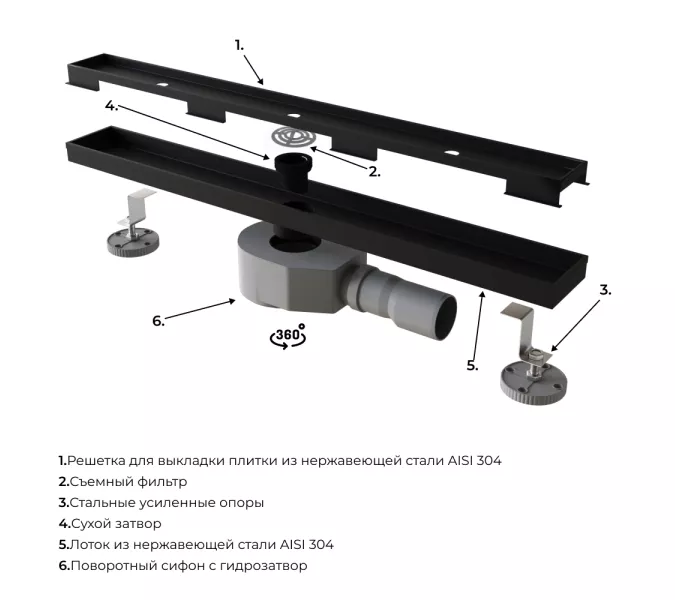 1.

4.

2.

3.

6.

360°

5.

1.Решетка для выкладки плитки из нержавеющей стали AISI 304
2.Съемный фильтр
3.Стальные усиленные опоры
4.Сухой затвор
5.Лоток из нержавеющей стали AISI 304
6.Поворотный сифон с гидрозатвор