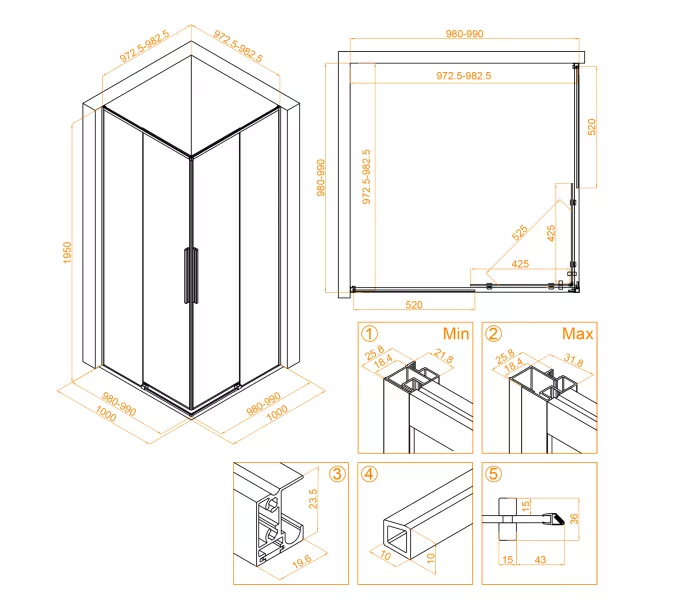 972.5-982.5
972.5-982.5
1950
980-990
1000
980-990
1000

980-990
972.5-982.5
980-990
972.5-982.5
520
525
425
425
520

① Min
25.8
18.4
21.8

② Max
25.8
18.4
31.8

③
23.5
19.6

④
10
10

⑤
15
36
15
43