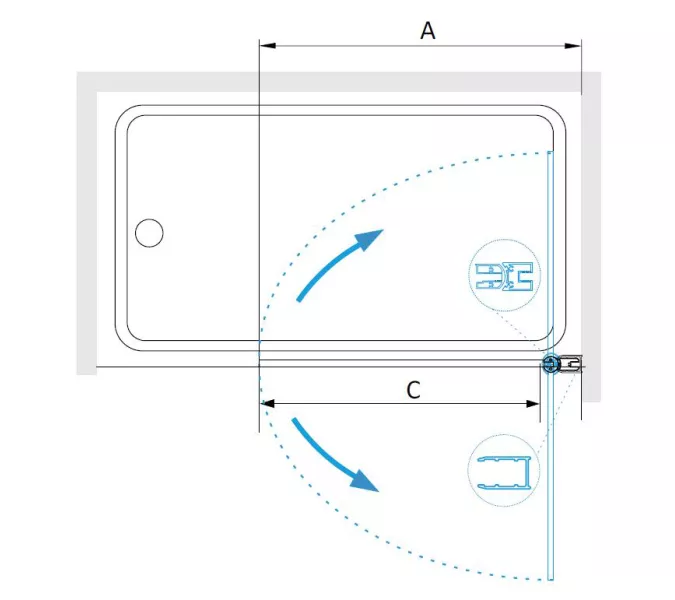 A

C