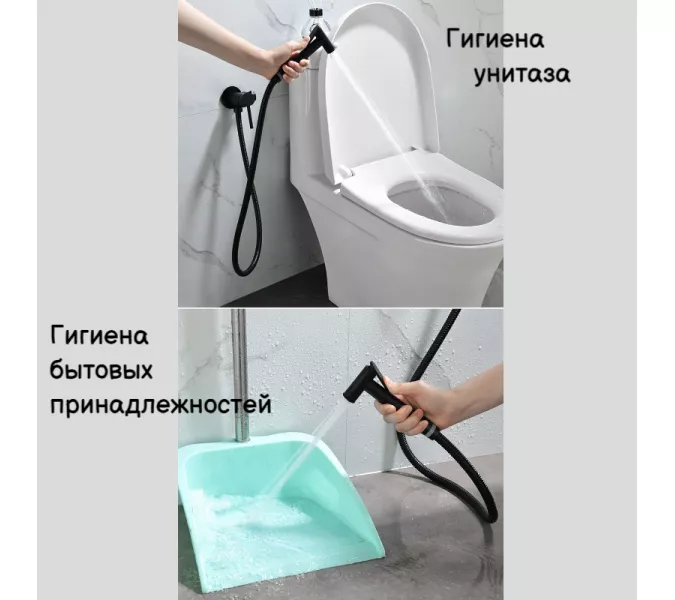 Гигиена унитаза

Гигиена бытовых принадлежностей