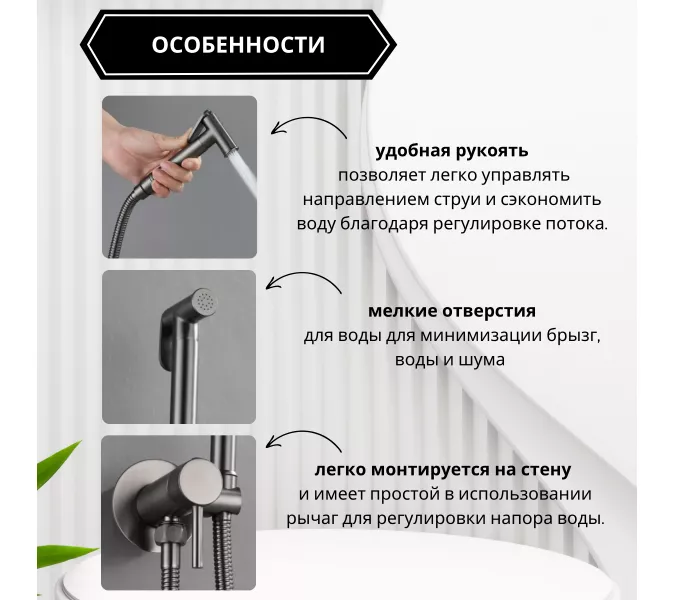 ОСОБЕННОСТИ

удобная рукоять
позволяет легко управлять направлением струи и сэкономить воду благодаря регулировке потока.

мелкие отверстия
для воды для минимизации брызг, воды и шума

легко монтируется на стену
и имеет простой в использовании рычаг для регулировки напора воды.