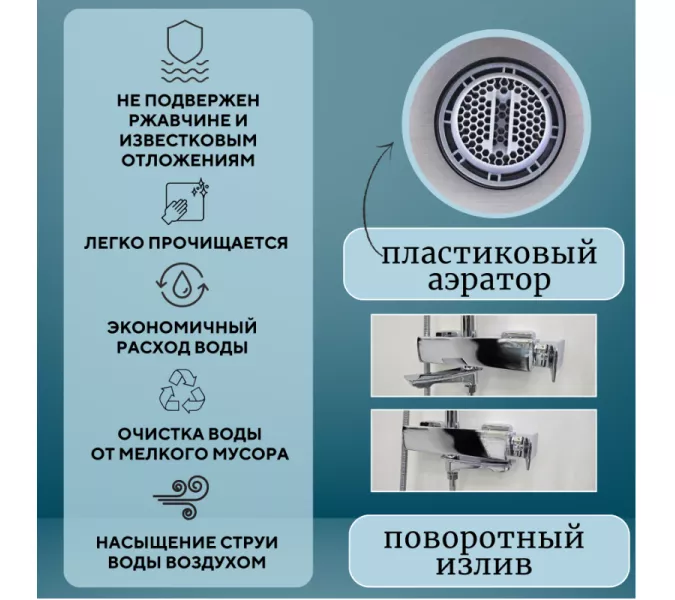 НЕ ПОДВЕРЖЕН РЖАВЧИНЕ И ИЗВЕСТКОВЫМ ОТЛОЖЕНИЯМ

ЛЕГКО ПРОЧИЩАЕТСЯ

ЭКОНОМИЧНЫЙ РАСХОД ВОДЫ

ОЧИСТКА ВОДЫ ОТ МЕЛКОГО МУСОРА

НАСЫЩЕНИЕ СТРУИ ВОДЫ ВОЗДУХОМ

пластиковый аэратор

поворотный излив