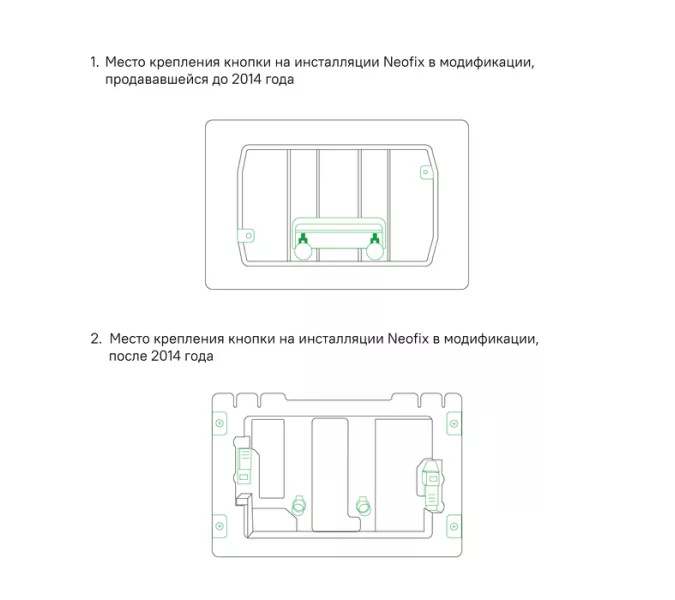 1. Место крепления кнопки на инсталляции Neofix в модификации, продававшейся до 2014 года

2. Место крепления кнопки на инсталляции Neofix в модификации, после 2014 года