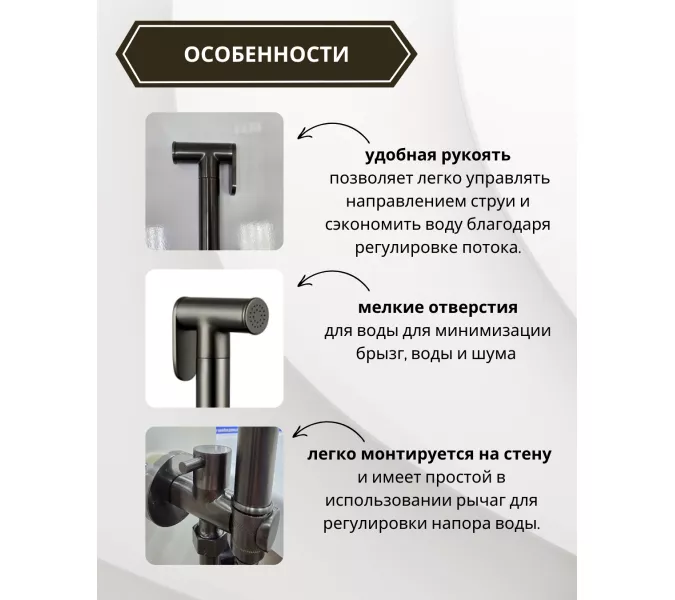 ОСОБЕННОСТИ

удобная рукоять позволяет легко управлять направлением струи и сэкономить воду благодаря регулировке потока.

мелкие отверстия для воды для минимизации брызг, воды и шума

легко монтируется на стену и имеет простой в использовании рычаг для регулировки напора воды.