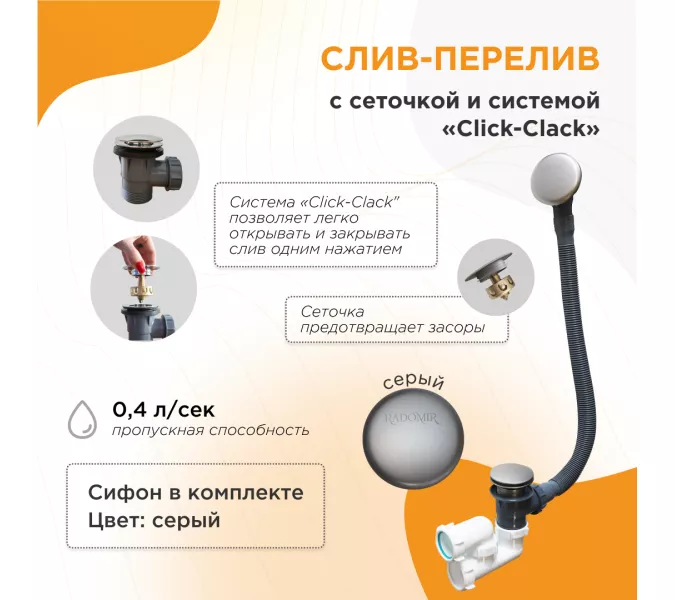 СЛИВ-ПЕРЕЛИВ

с сеточкой и системой «Click-Clack»

Система «Click-Clack" позволяет легко открывать и закрывать слив одним нажатием

Сеточка предотвращает засоры

серый

RADOMIR

0,4 л/сек
пропускная способность

Сифон в комплекте
Цвет: серый