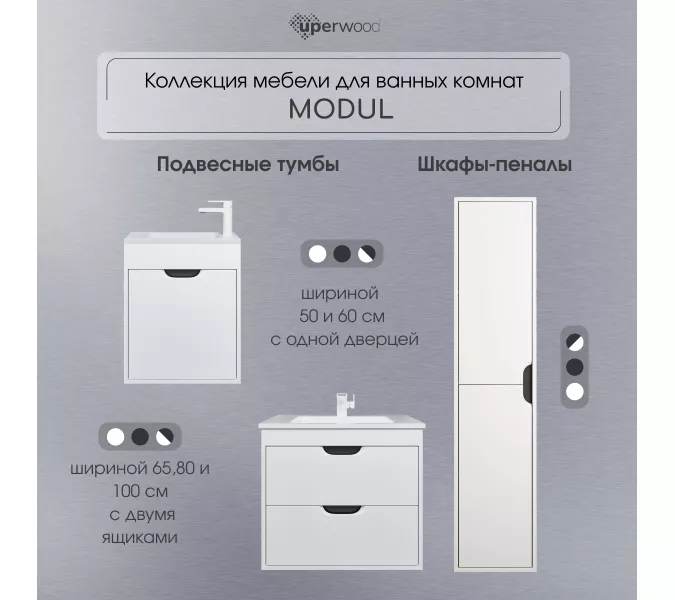 uperwood

Коллекция мебели для ванных комнат
MODUL

Подвесные тумбы

Шкафы-пеналы

шириной
50 и 60 см
с одной дверцей

шириной 65,80 и
100 см
с двумя
ящиками