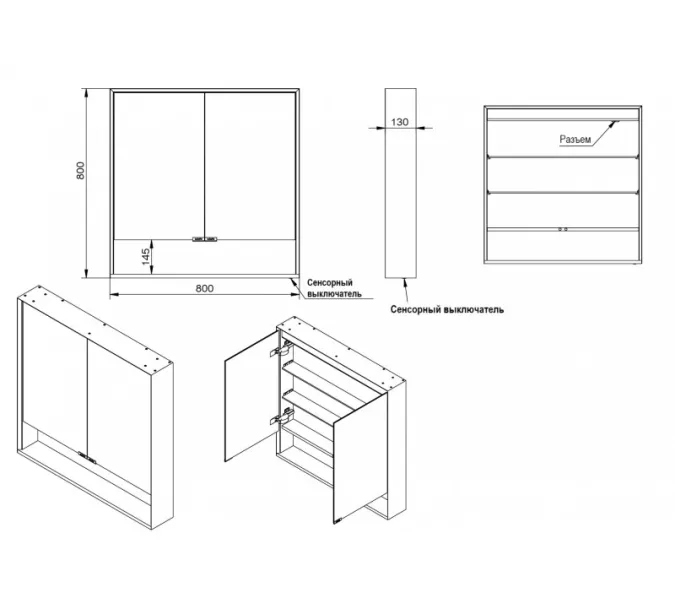 800

145

800

Сенсорный выключатель

130

Сенсорный выключатель

Разъем