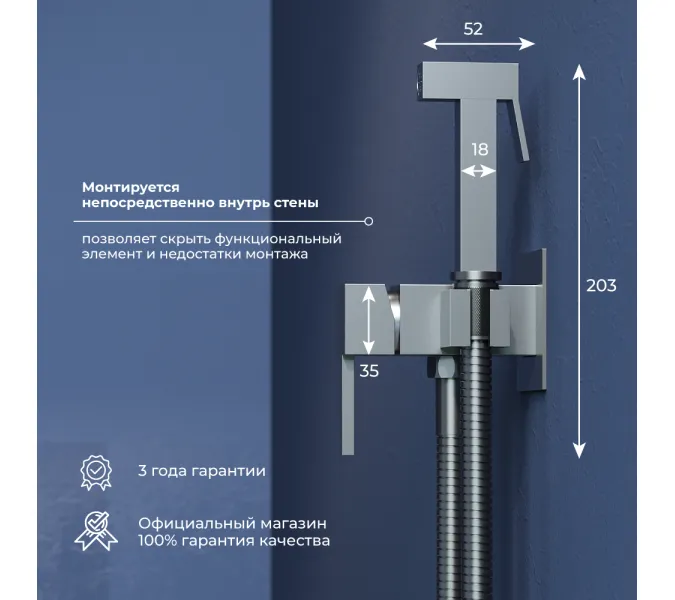 52

18

Монтируется непосредственно внутрь стены

позволяет скрыть функциональный элемент и недостатки монтажа

203

35

3 года гарантии

Официальный магазин
100% гарантия качества